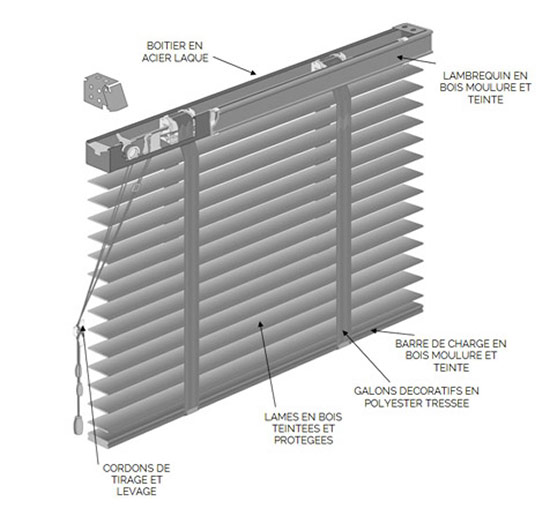 BOITIER EN ACIER LAQUE

LAMBREQUIN EN BOIS MOULURE ET TEINTE

BARRE DE CHARGE EN BOIS MOULURE ET TEINTE

GALONS DECORATIFS EN POLYESTER TRESSEE

LAMES EN BOIS TEINTEES ET PROTEGEES

CORDONS DE TIRAGE ET LEVAGE